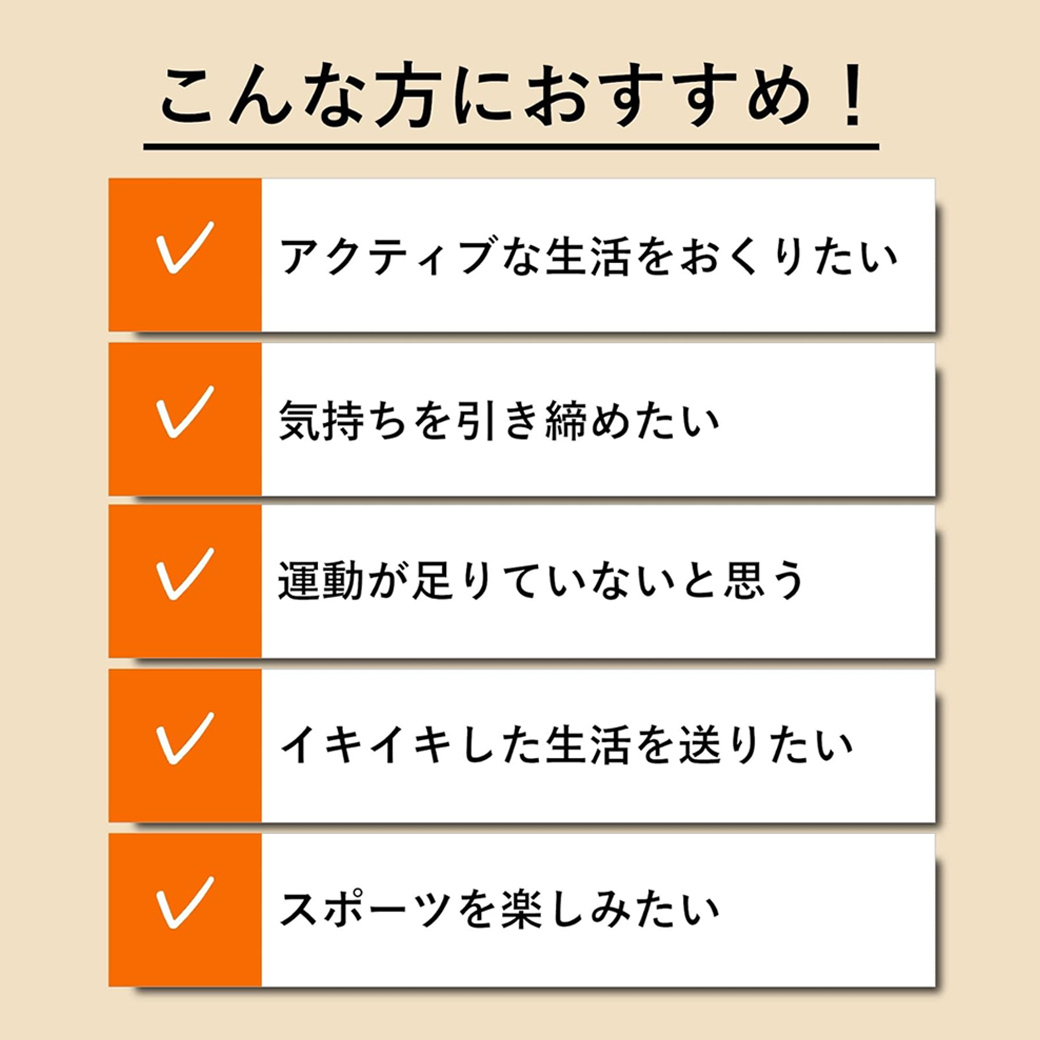 こんな方におすすめ！

✓ アクティブな生活をおくりたい

✓ 気持ちを引き締めたい

✓ 運動が足りていないと思う

✓ イキイキした生活を送りたい

✓ スポーツを楽しみたい